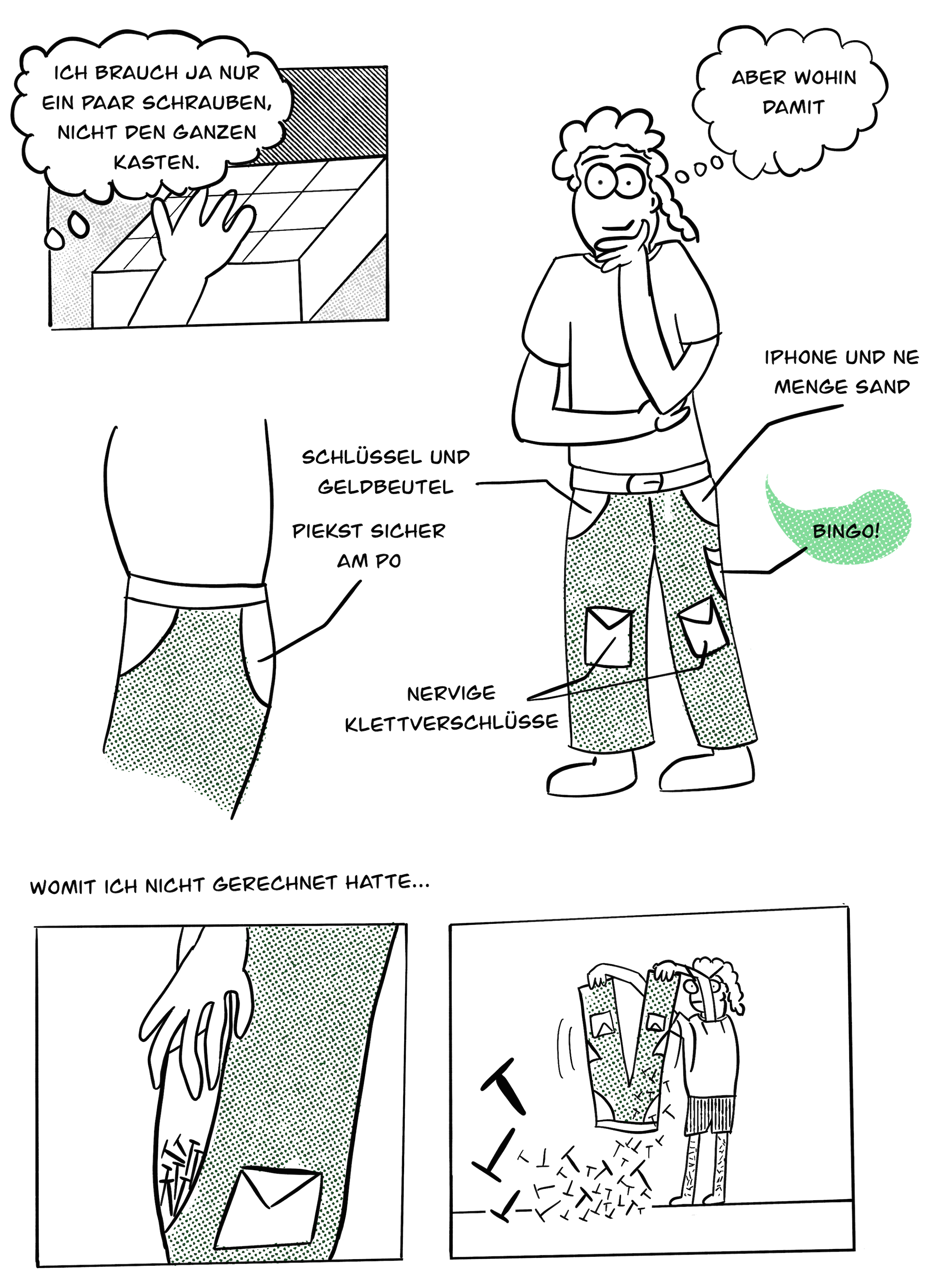 ICH BRAUCH JA NUR EIN PAAR SCHRAUBEN, NICHT DEN GANZEN KASTEN.

ABER WOHIN DAMIT

IPHONE UND NE MENGE SAND

SCHLÜSSEL UND GELDBEUTEL

PIEKST SICHER AM PO

BINGO!

NERVIGE KLETTVERSCHLÜSSE

WOMIT ICH NICHT GERECHNET HATTE...